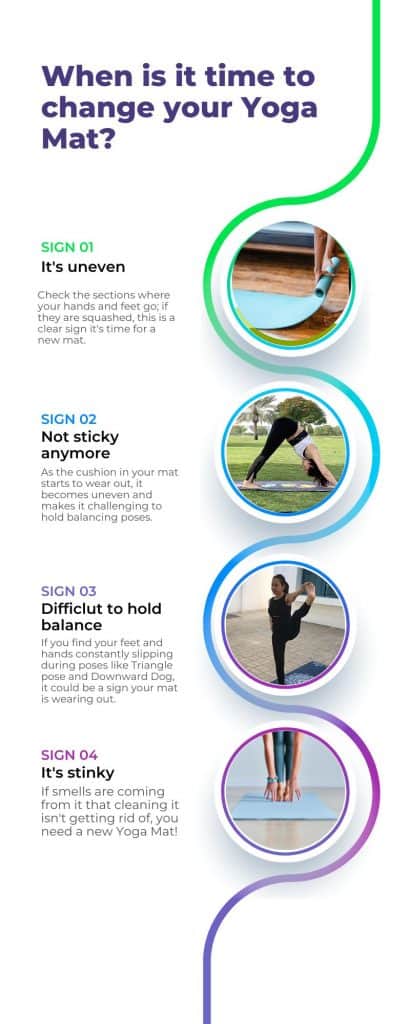 When is it time to change your Yoga Mat?

SIGN 01
It's uneven

Check the sections where your hands and feet go; if they are squashed, this is a clear sign it's time for a new mat.

SIGN 02
Not sticky anymore

As the cushion in your mat starts to wear out, it becomes uneven and makes it challenging to hold balancing poses.

SIGN 03
Difficlut to hold balance

If you find your feet and hands constantly slipping during poses like Triangle pose and Downward Dog, it could be a sign your mat is wearing out.

SIGN 04
It's stinky

If smells are coming from it that cleaning it isn't getting rid of, you need a new Yoga Mat!